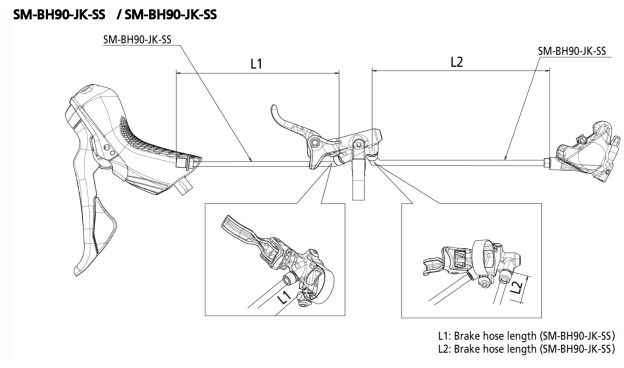 SM-BH90-JK-SS / SM-BH90-JK-SS

SM-BH90-JK-SS

L1

L2

SM-BH90-JK-SS

L1

L2

L1: Brake hose length (SM-BH90-JK-SS)
L2: Brake hose length (SM-BH90-JK-SS)