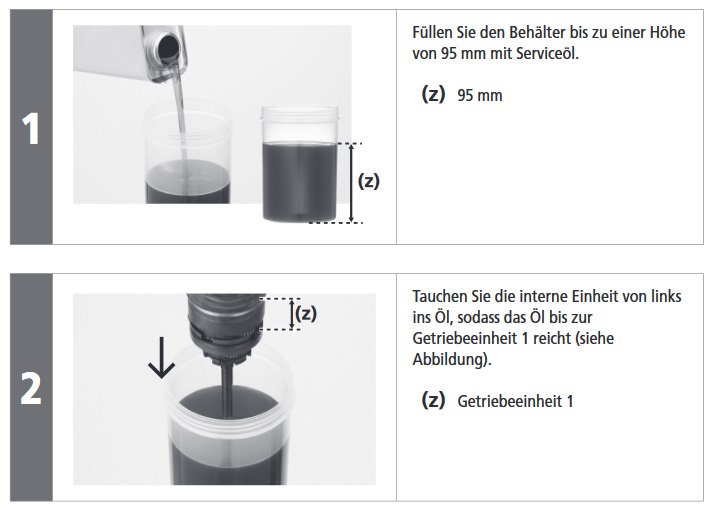 1

(z)

Füllen Sie den Behälter bis zu einer Höhe von 95 mm mit Serviceöl.

(z) 95 mm

2

(z)

Tauchen Sie die interne Einheit von links ins Öl, sodass das Öl bis zur Getriebeeinheit 1 reicht (siehe Abbildung).

(z) Getriebeeinheit 1